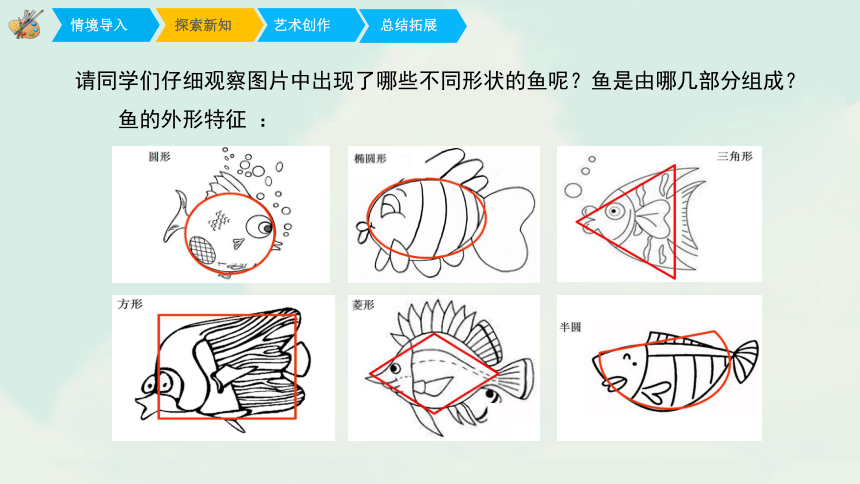 情境导入　探索新知　艺术创作　总结拓展

请同学们仔细观察图片中出现了哪些不同形状的鱼呢？鱼是由哪几部分组成？

鱼的外形特征 ：

圆形

椭圆形

三角形

方形

菱形

半圆