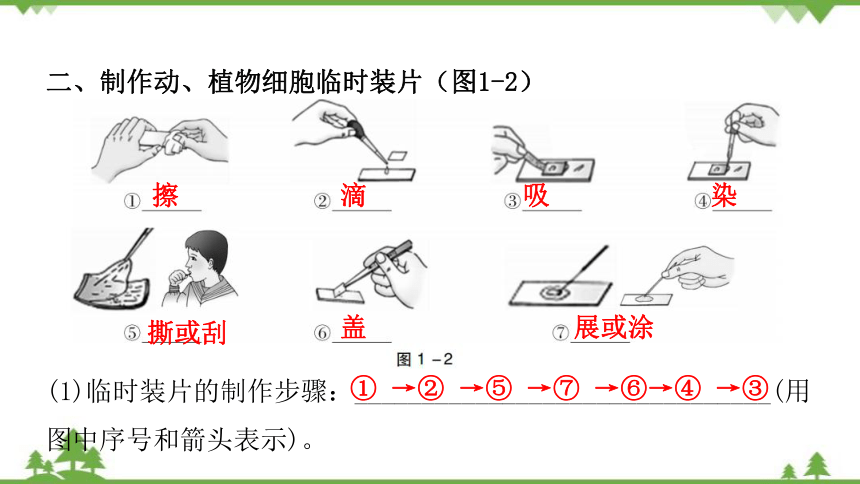 二、制作动、植物细胞临时装片（图1-2）

①擦 ②滴 ③吸 ④染

⑤撕或刮 ⑥盖 ⑦展或涂

图 1－2

(1)临时装片的制作步骤：① →② →⑤ →⑦ →⑥→④ →③(用图中序号和箭头表示)。