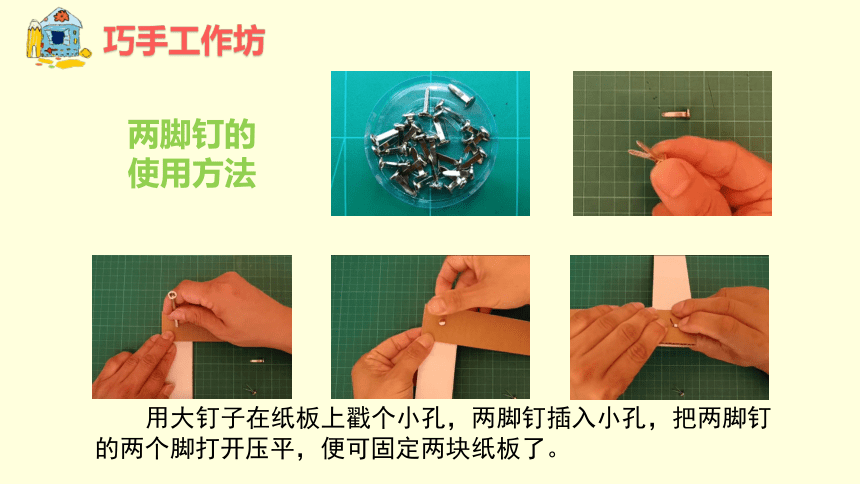 巧手工作坊

两脚钉的使用方法

用大钉子在纸板上戳个小孔，两脚钉插入小孔，把两脚钉的两个脚打开压平，便可固定两块纸板了。