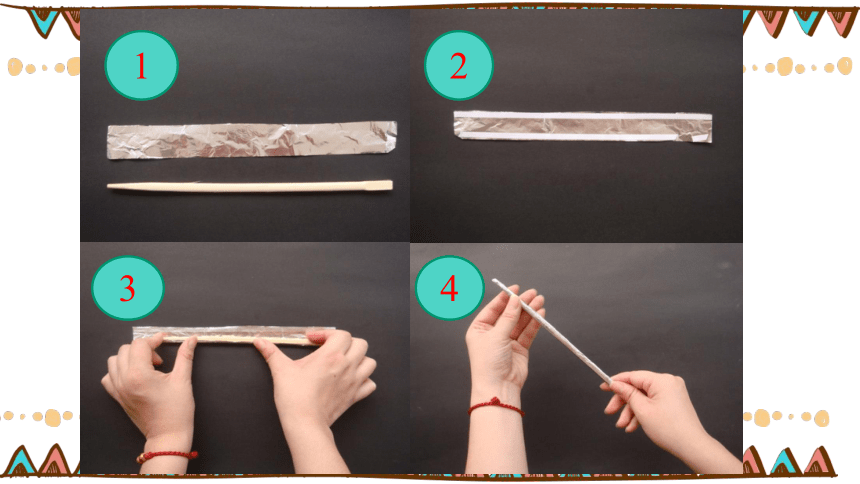 1

2

3

4