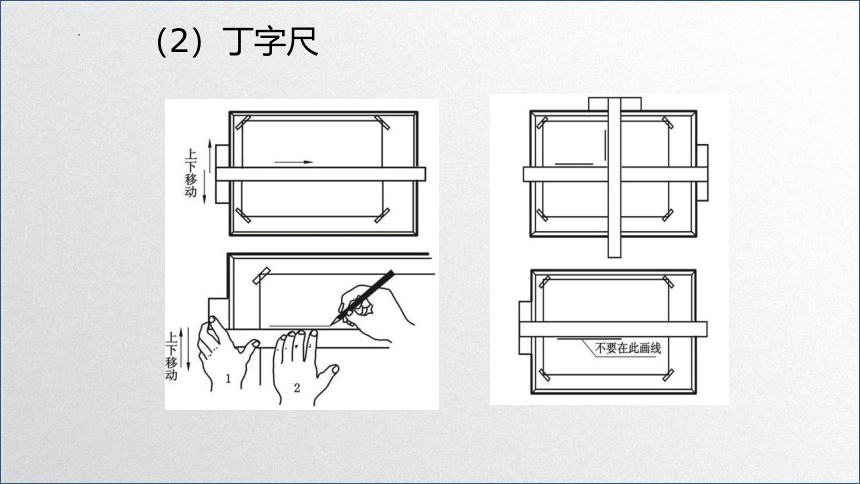 （2）丁字尺

上下移动

上下移动

1

2

不要在此画线