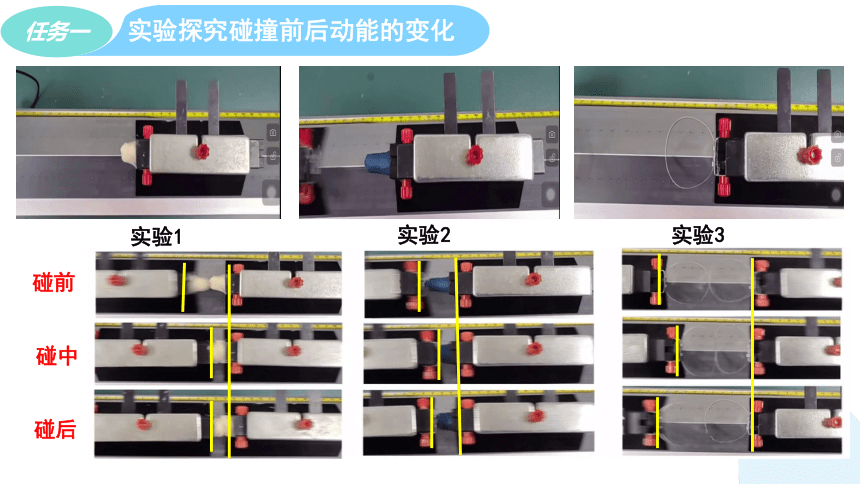 任务一

实验探究碰撞前后动能的变化

实验1

实验2

实验3

碰前

碰中

碰后