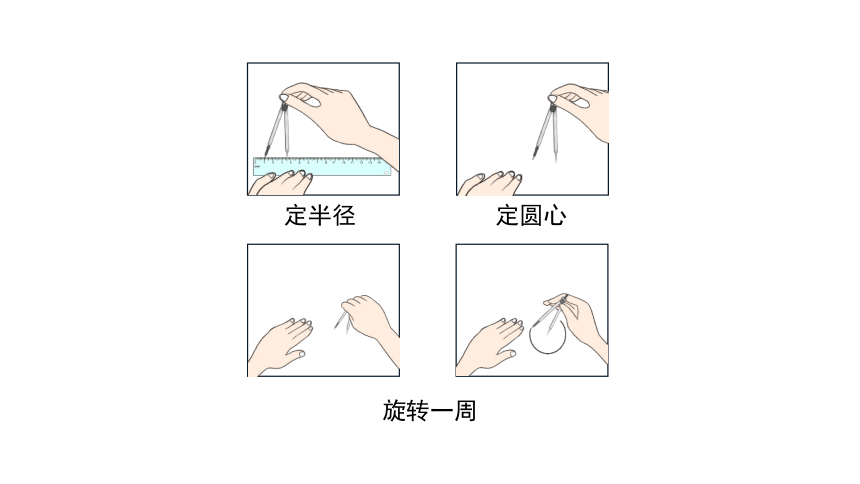 定半径

定圆心

旋转一周