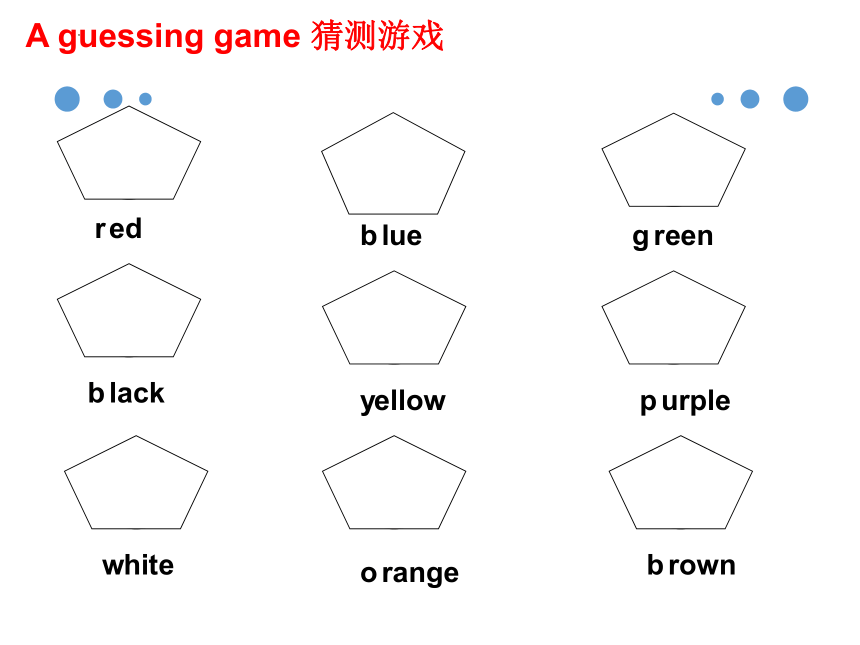 A guessing game 猜测游戏

red

blue

green

black

yellow

purple

white

orange

brown