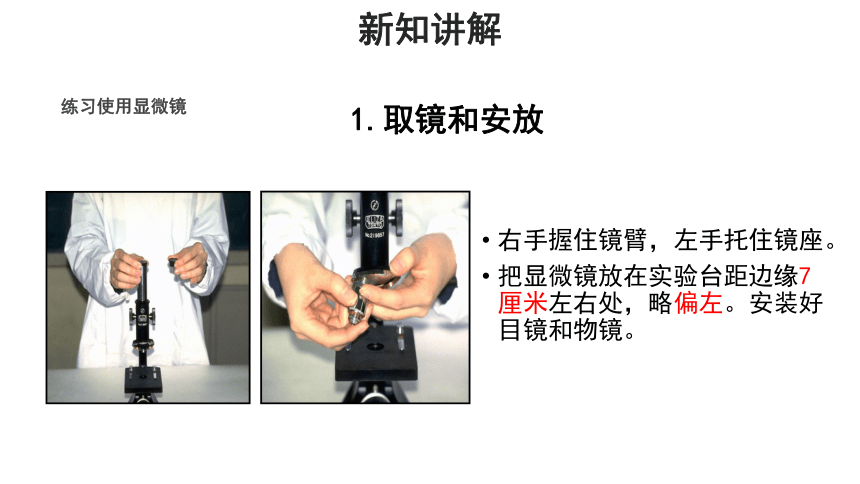 新知讲解

练习使用显微镜

1. 取镜和安放

• 右手握住镜臂，左手托住镜座。

• 把显微镜放在实验台距边缘7厘米左右处，略偏左。安装好目镜和物镜。