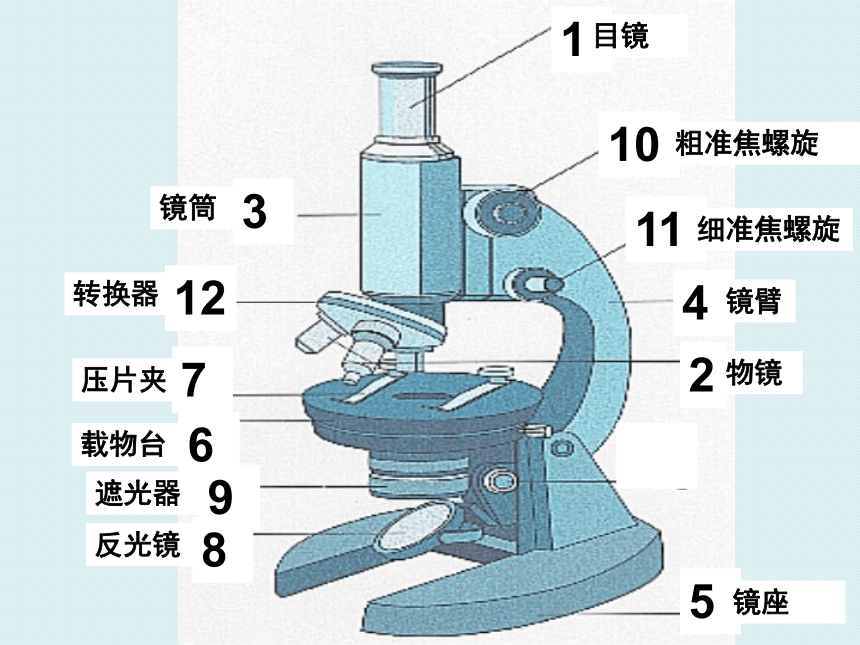 1 目镜
10 粗准焦螺旋
镜筒 3
11 细准焦螺旋
转换器 12
4 镜臂
压片夹 7
2 物镜
载物台 6
遮光器 9
反光镜 8
5 镜座