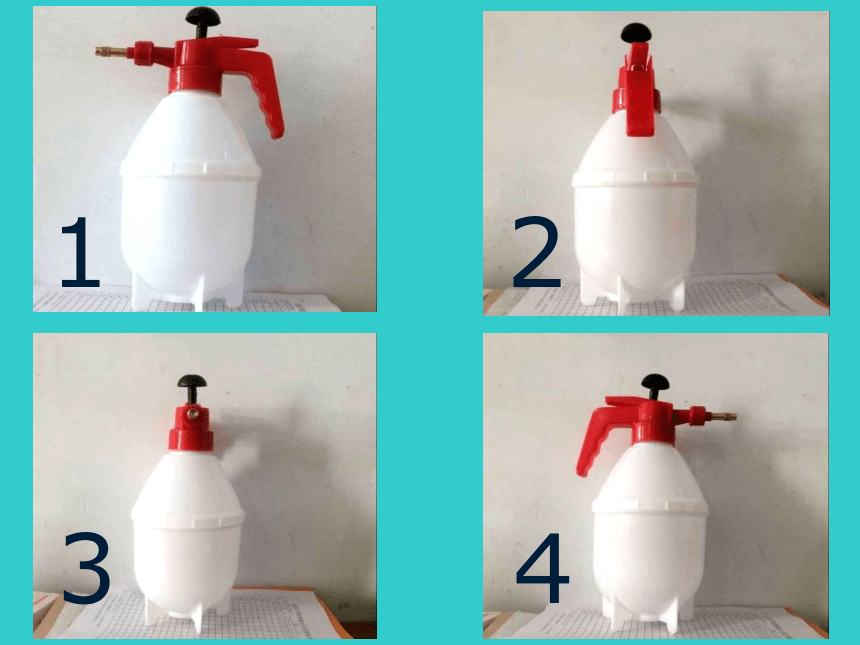 1

2

3

4