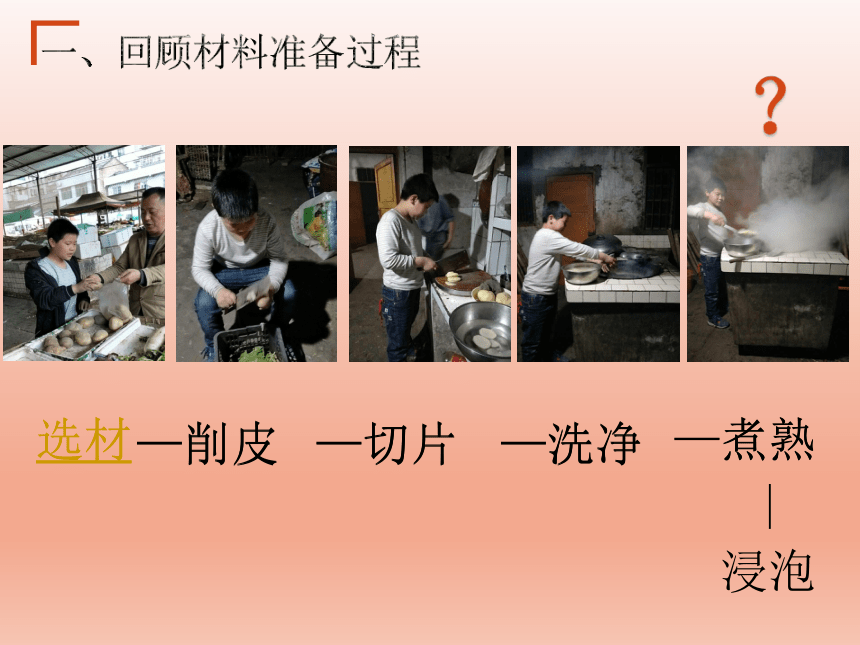 一、回顾材料准备过程

?

选材—削皮 —切片 —洗净 —煮熟
|
浸泡