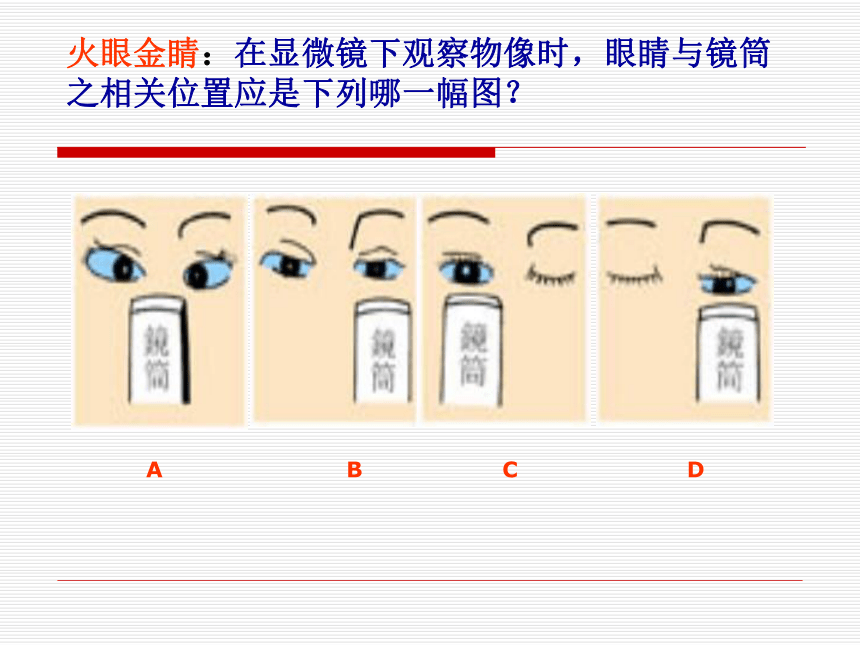 火眼金睛：在显微镜下观察物像时，眼睛与镜筒之相关位置应是下列哪一幅图？

鏡筒

鏡筒

鏡筒

鏡筒

A B C D