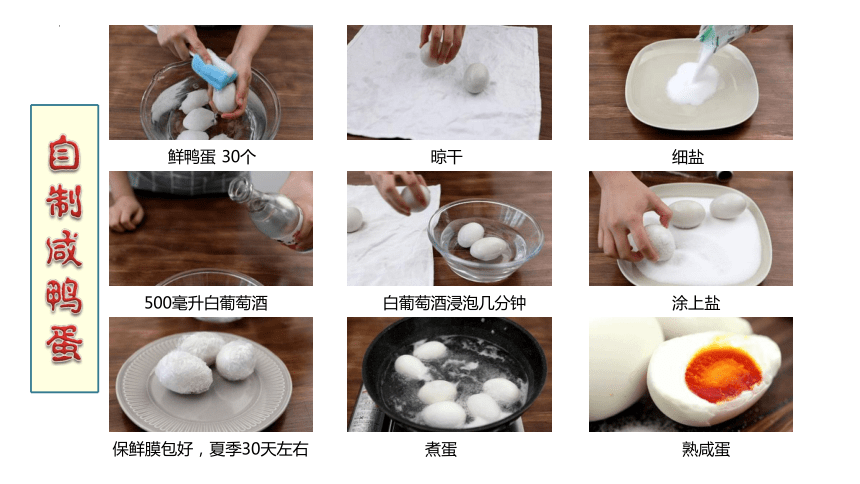 自制咸鸭蛋

鲜鸭蛋 30个

晾干

细盐

500毫升白葡萄酒

白葡萄酒浸泡几分钟

涂上盐

保鲜膜包好，夏季30天左右

煮蛋

熟咸蛋