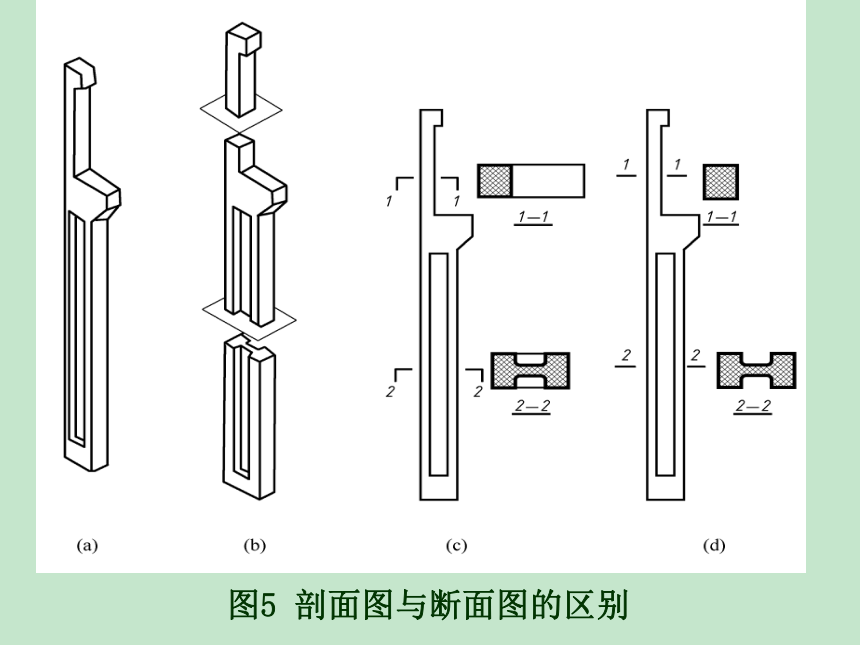 1 1

1—1

2 2

2—2

1 1

1—1

2 2

2—2

(a) (b) (c) (d)

图5 剖面图与断面图的区别