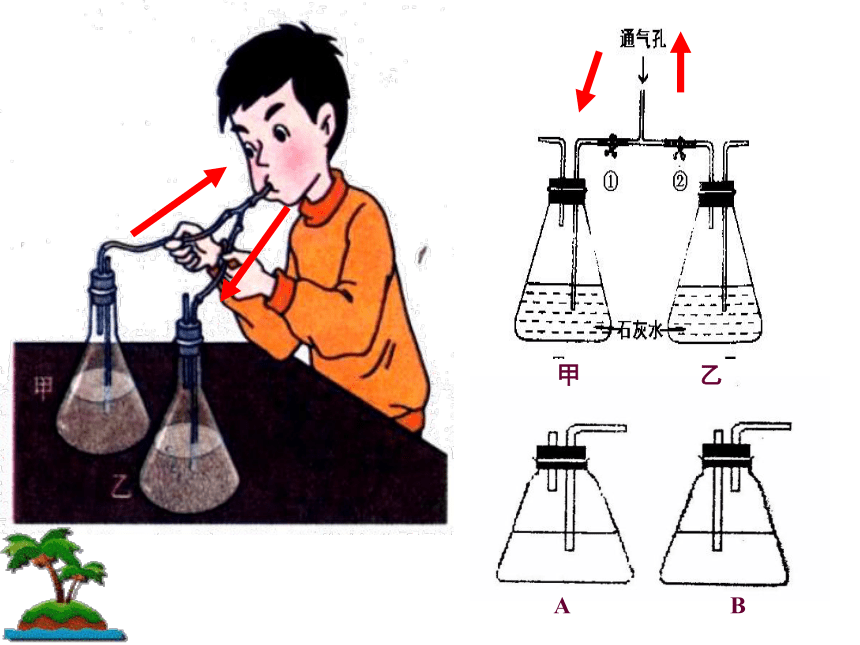 甲

乙

通气孔

①

②

石灰水

甲

乙

A

B