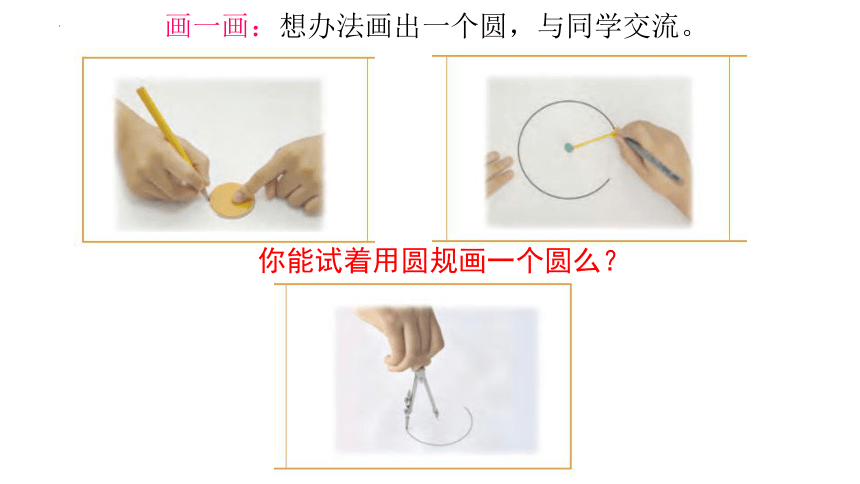 画一画：想办法画出一个圆，与同学交流。

你能试着用圆规画一个圆么？