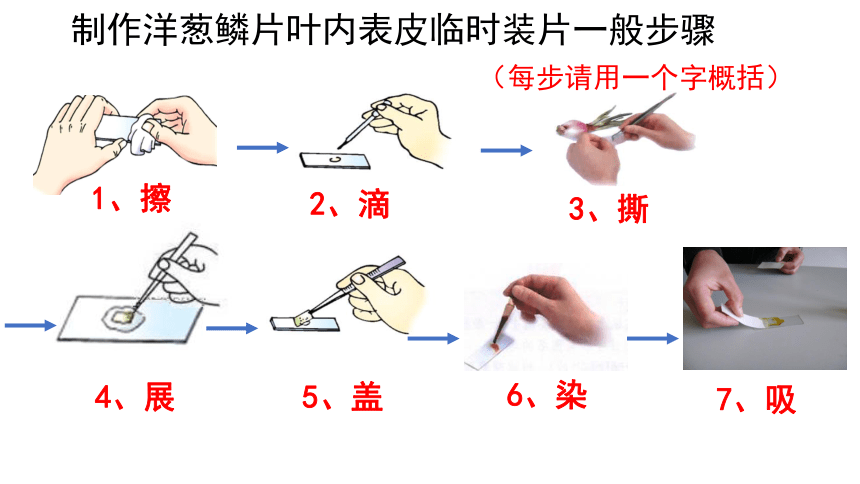 制作洋葱鳞片叶内表皮临时装片一般步骤

（每步请用一个字概括）

1、擦

2、滴

3、撕

4、展

5、盖

6、染

7、吸