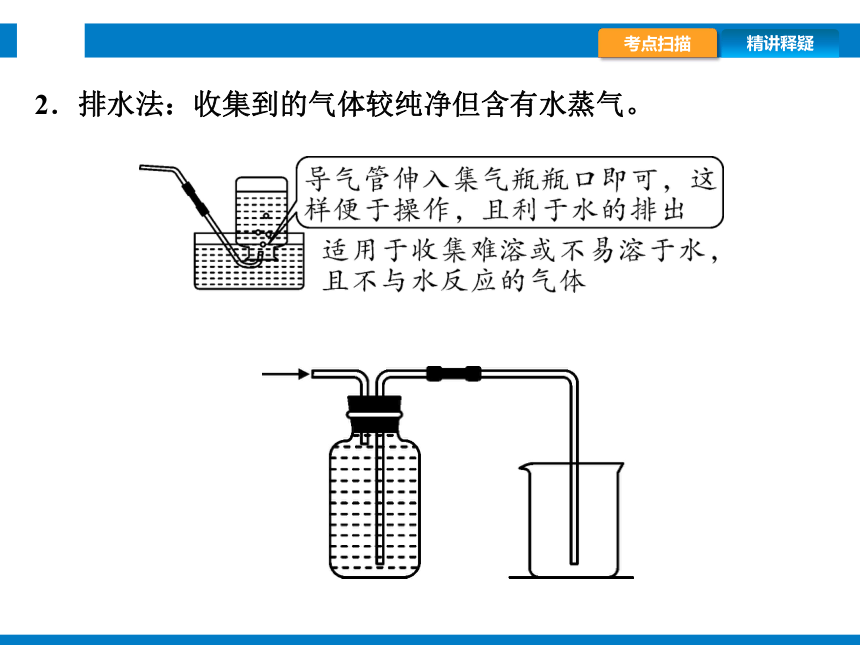 考点扫描
精讲释疑

2．排水法：收集到的气体较纯净但含有水蒸气。

导气管伸入集气瓶瓶口即可，这样便于操作，且利于水的排出

适用于收集难溶或不易溶于水，且不与水反应的气体