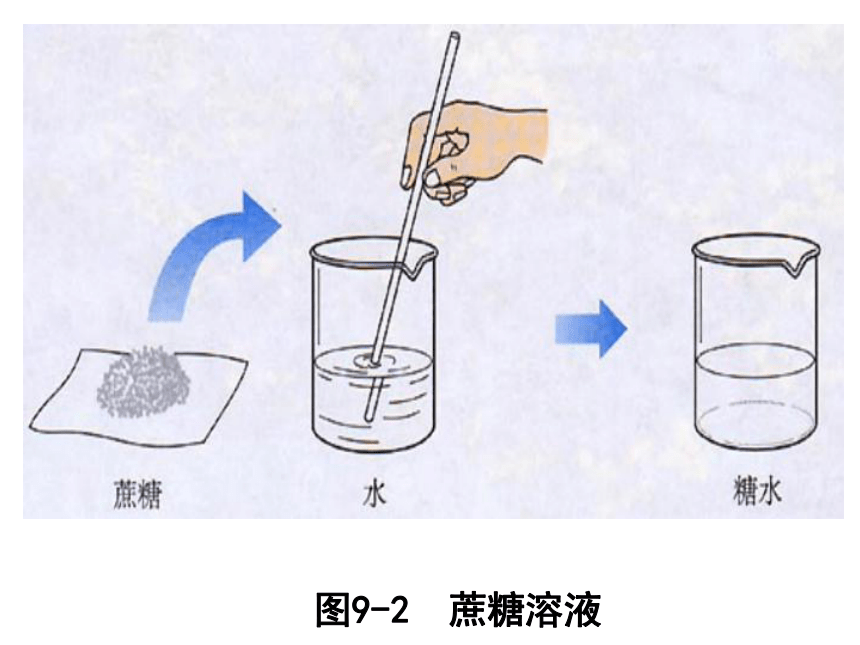 蔗糖

水

糖水

图9-2　蔗糖溶液