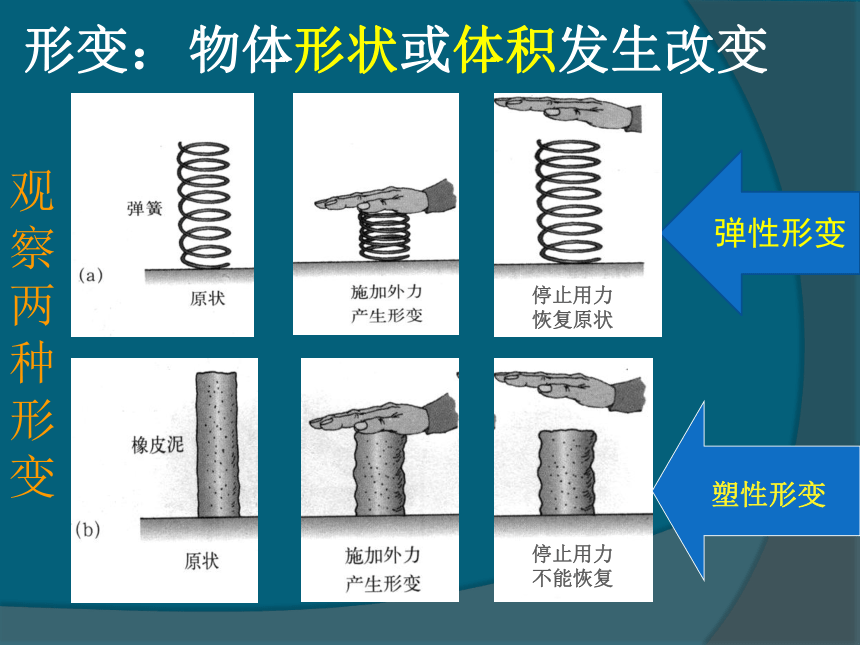 形变：物体形状或体积发生改变

观察两种形变

弹簧

(a)

原状

施加外力
产生形变

停止用力
恢复原状

弹性形变

橡皮泥

(b)

原状

施加外力
产生形变

停止用力
不能恢复

塑性形变