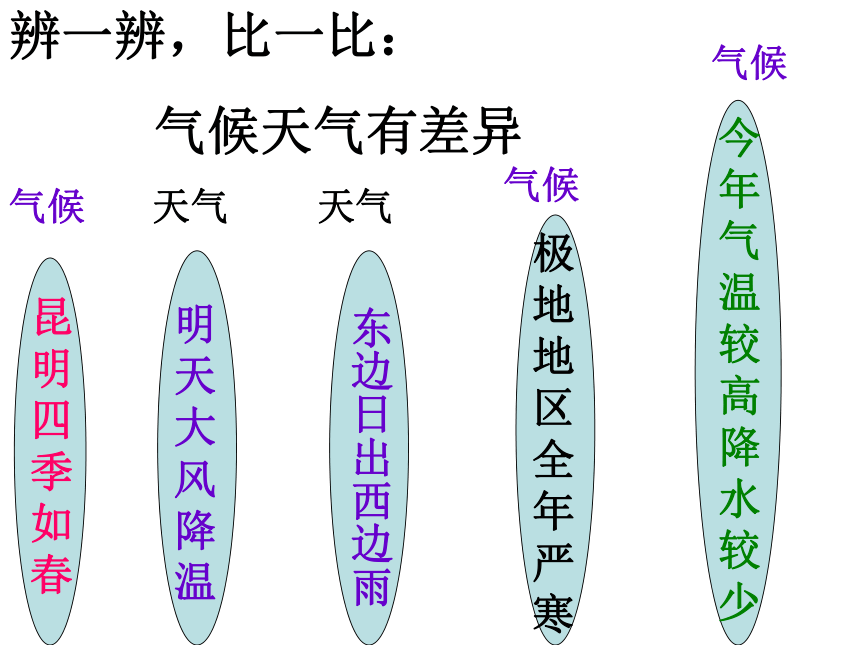 辨一辨，比一比：

气候天气有差异

气候
昆明四季如春

天气
明天大风降温

天气
东边日出西边雨

气候
极地地区全年严寒

气候
今年气温较高降水较少