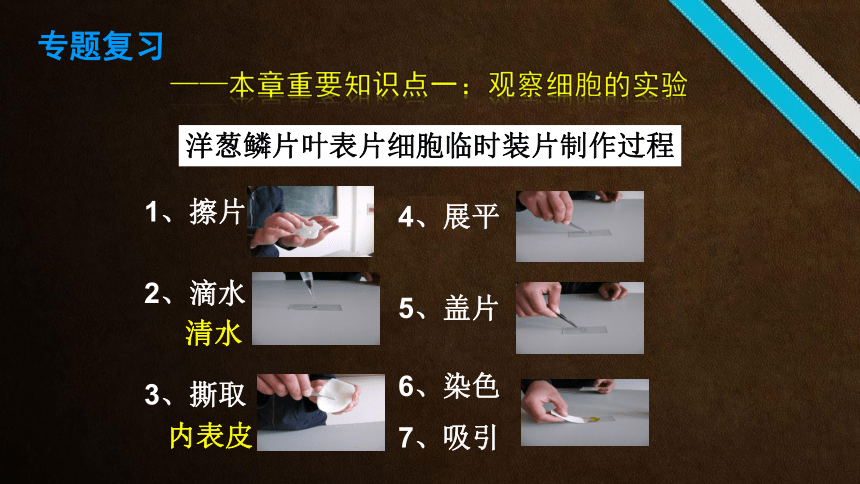 专题复习

——本章重要知识点一：观察细胞的实验

洋葱鳞片叶表片细胞临时装片制作过程

1、擦片

2、滴水
清水

3、撕取
内表皮

4、展平

5、盖片

6、染色

7、吸引