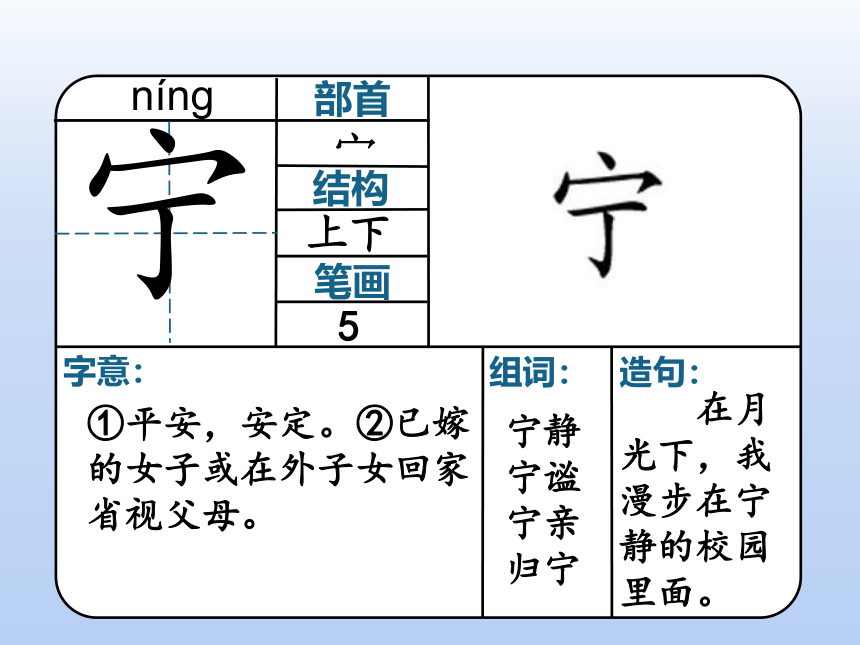 níng

宁

部首

宀

结构

上下

笔画

5

宁

字意：

①平安，安定。②已嫁的女子或在外子女回家省视父母。

组词：

宁静
宁谧
宁亲
归宁

造句：

在月光下，我漫步在宁静的校园里面。