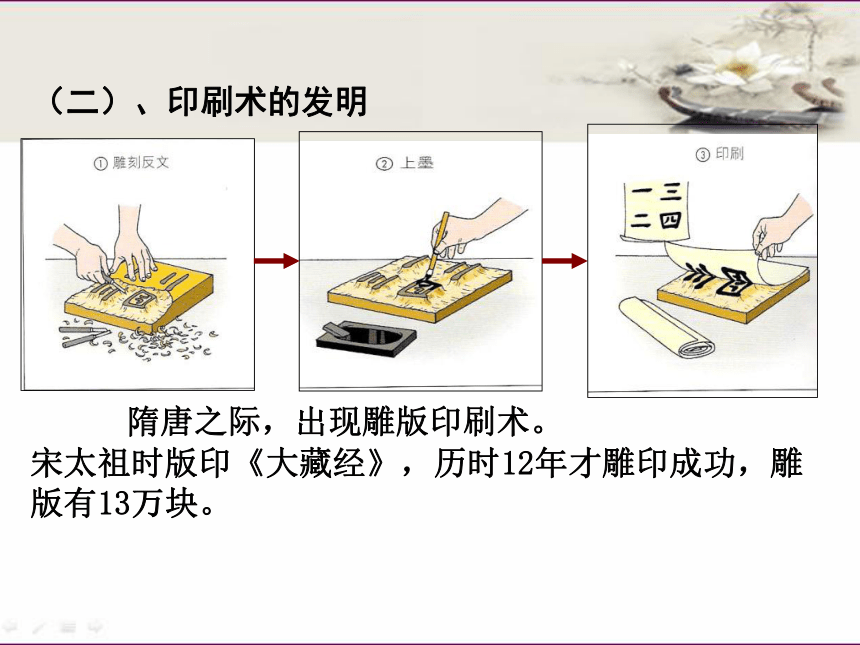 （二）、印刷术的发明

① 雕刻反文

② 上墨

③ 印刷

一 三
二 四

隋唐之际，出现雕版印刷术。
宋太祖时版印《大藏经》，历时12年才雕印成功，雕版有13万块。