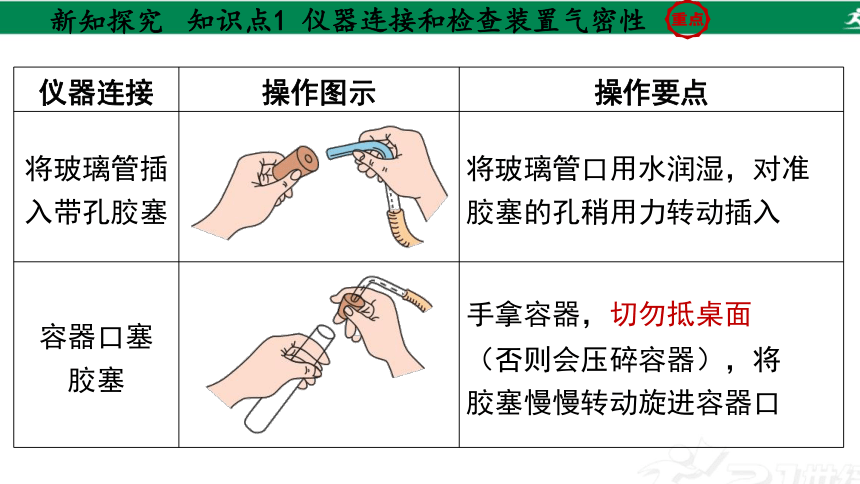 新知探究　知识点1　仪器连接和检查装置气密性　重点

| 仪器连接 | 操作图示 | 操作要点 |
|---|---|---|
| 将玻璃管插入带孔胶塞 | | 将玻璃管口用水润湿，对准胶塞的孔稍用力转动插入 |
| 容器口塞胶塞 | | 手拿容器，切勿抵桌面（否则会压碎容器），将胶塞慢慢转动旋进容器口 |