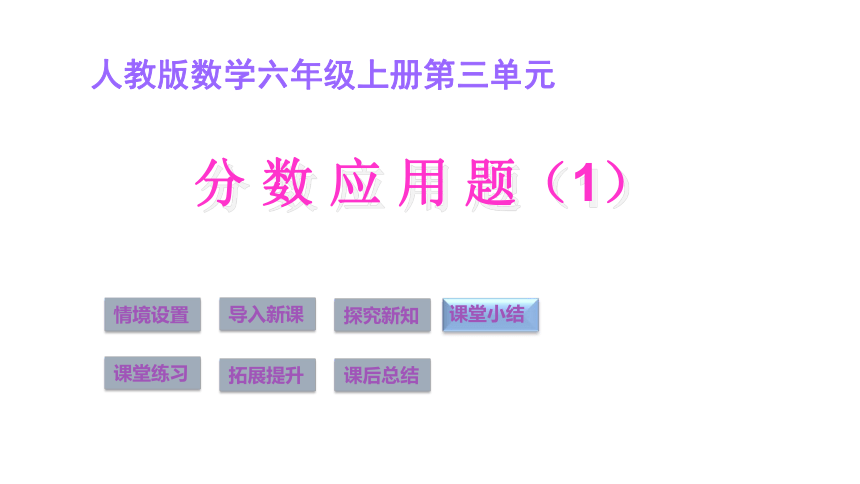 人教版数学六年级上册第三单元

分数应用题（1）

情境设置 导入新课 探究新知 课堂小结

课堂练习 拓展提升 课后总结