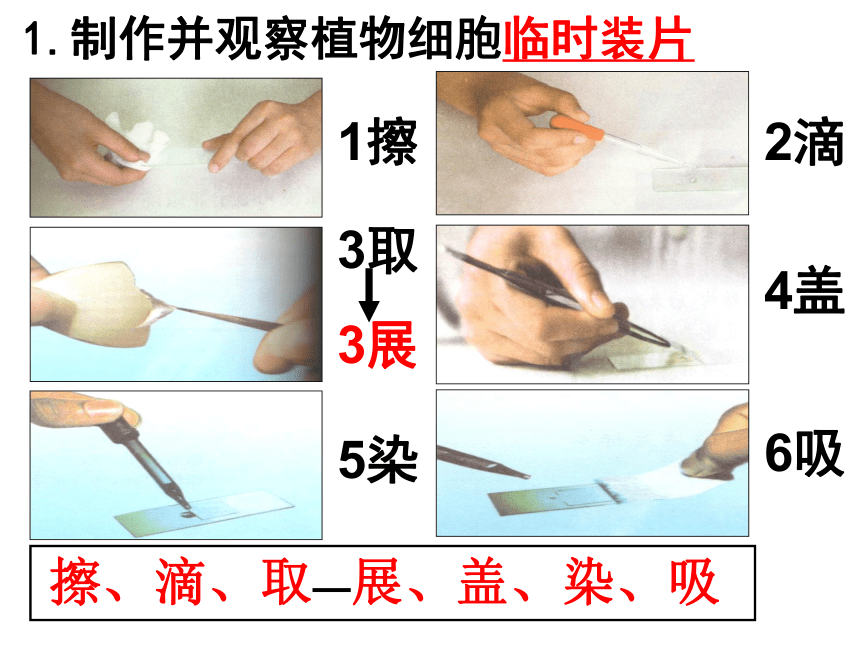 1. 制作并观察植物细胞临时装片

1擦

2滴

3取

3展

4盖

5染

6吸

擦、滴、取—展、盖、染、吸