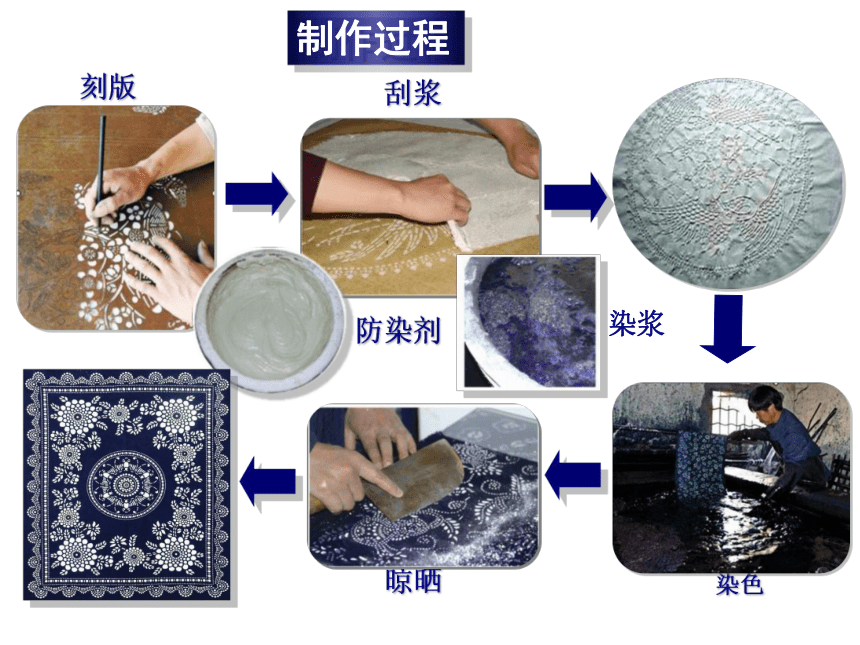 制作过程

刻版

刮浆

防染剂

染浆

晾晒

染色