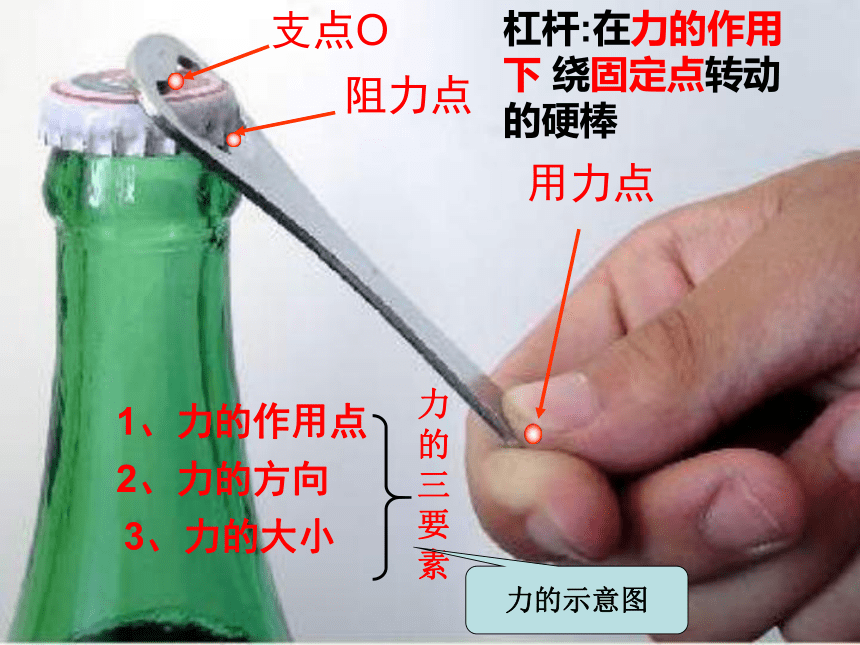 支点O

阻力点

杠杆:在力的作用下 绕固定点转动的硬棒

用力点

1、力的作用点
2、力的方向
3、力的大小

力的三要素

力的示意图