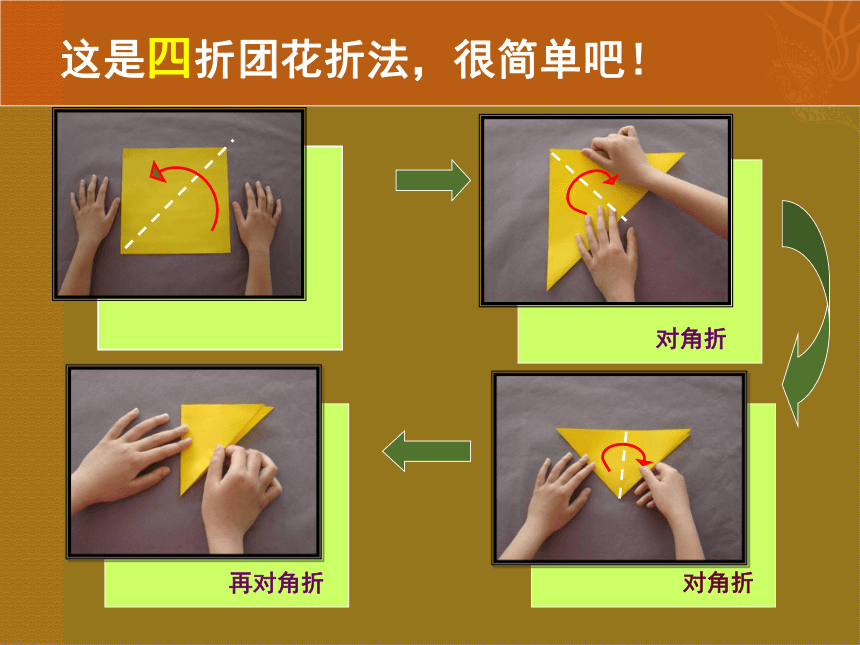 这是四折团花折法，很简单吧！

对角折

对角折

再对角折