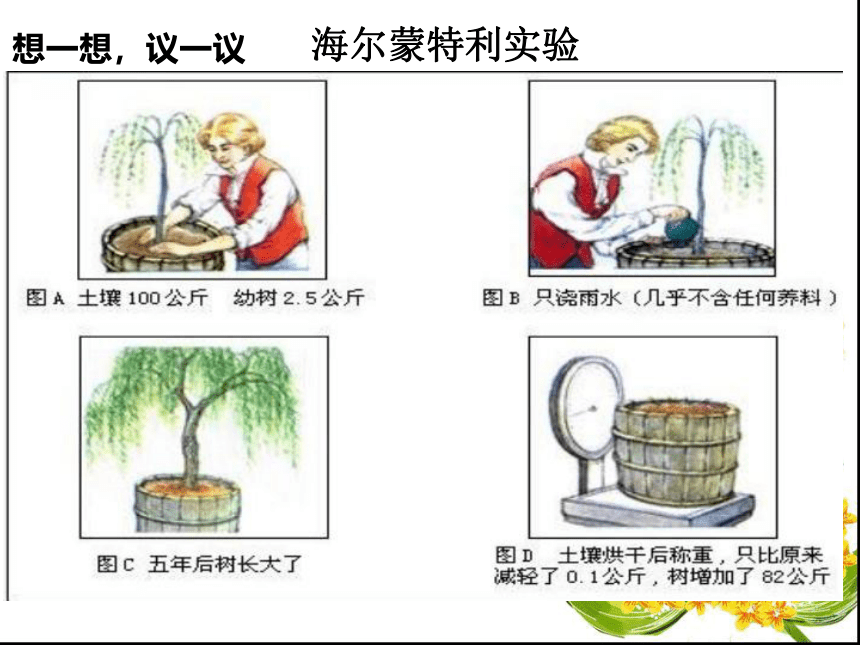 想一想，议一议　海尔蒙特利实验

图A 土壤100公斤　幼树2.5公斤

图B 只浇雨水（几乎不含任何养料）

图C 五年后树长大了

图D　土壤烘干后称重，只比原来减轻了0.1公斤，树增加了82公斤