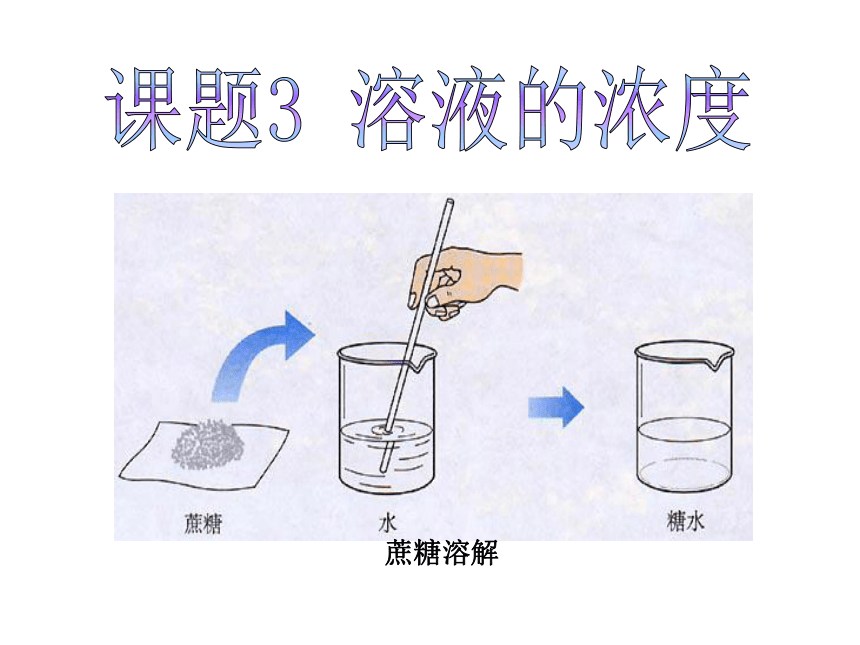 课题3 溶液的浓度

蔗糖

水

糖水

蔗糖溶解