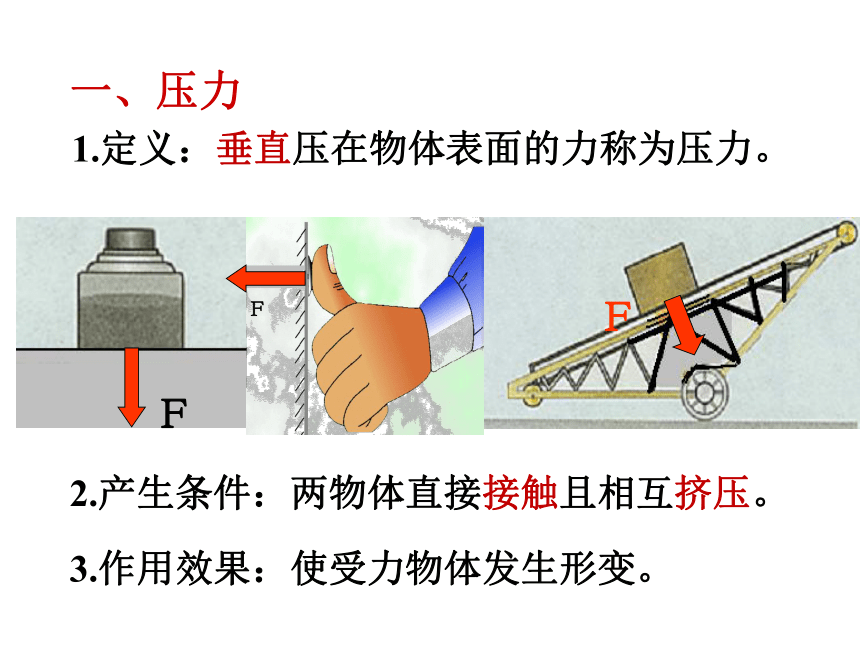 一、压力

1.定义：垂直压在物体表面的力称为压力。

F

F

F

2.产生条件：两物体直接接触且相互挤压。

3.作用效果：使受力物体发生形变。