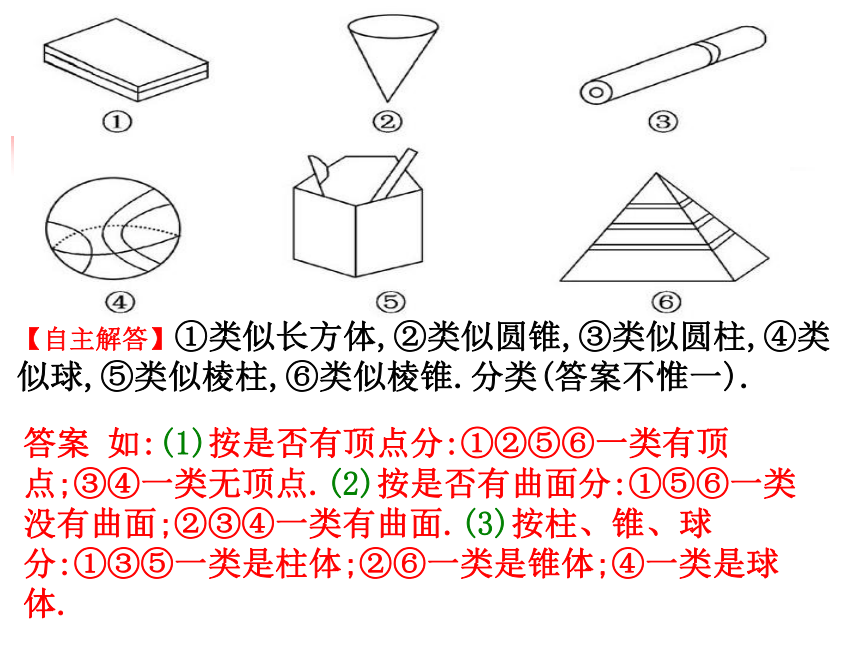 ①

②

③

④

⑤

⑥

【自主解答】①类似长方体,②类似圆锥,③类似圆柱,④类似球,⑤类似棱柱,⑥类似棱锥.分类(答案不惟一).

答案 如:(1)按是否有顶点分:①②⑤⑥一类有顶点;③④一类无顶点.(2)按是否有曲面分:①⑤⑥一类没有曲面;②③④一类有曲面.(3)按柱、锥、球分:①③⑤一类是柱体;②⑥一类是锥体;④一类是球体.