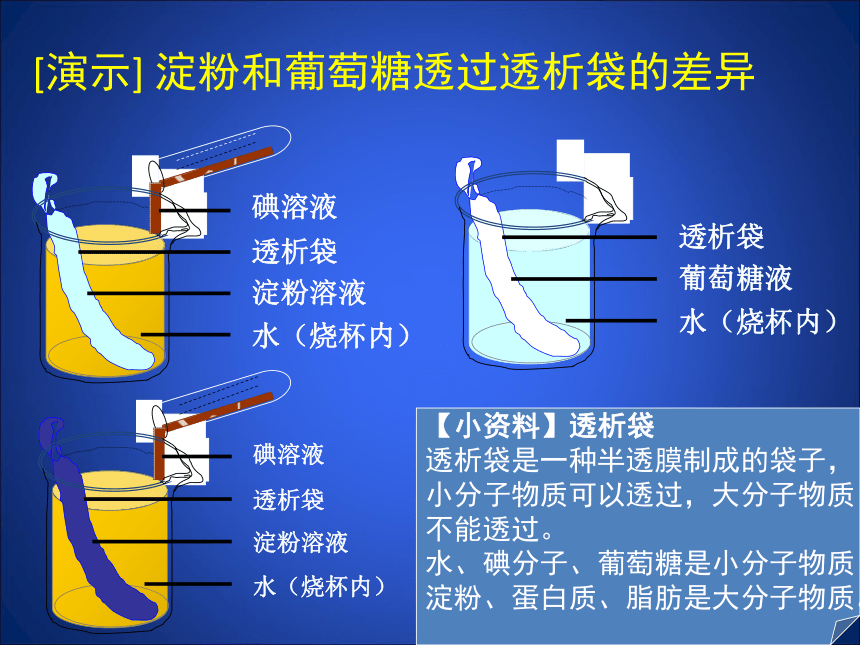 [演示] 淀粉和葡萄糖透过透析袋的差异

碘溶液
透析袋
淀粉溶液
水（烧杯内）

透析袋
葡萄糖液
水（烧杯内）

碘溶液
透析袋
淀粉溶液
水（烧杯内）

【小资料】透析袋
透析袋是一种半透膜制成的袋子，小分子物质可以透过，大分子物质不能透过。
水、碘分子、葡萄糖是小分子物质
淀粉、蛋白质、脂肪是大分子物质