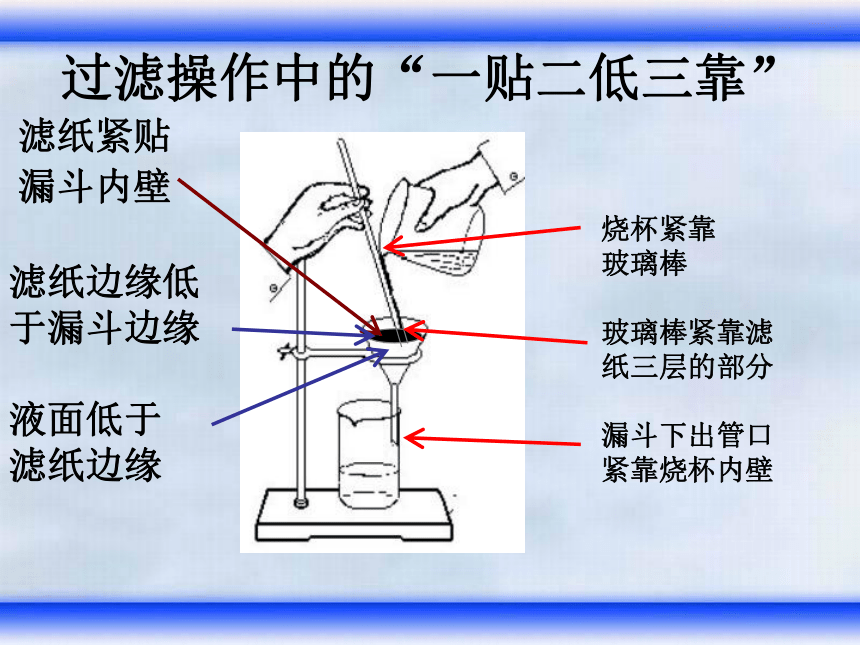 过滤操作中的“一贴二低三靠”

滤纸紧贴漏斗内壁

滤纸边缘低于漏斗边缘

液面低于滤纸边缘

烧杯紧靠玻璃棒

玻璃棒紧靠滤纸三层的部分

漏斗下出管口紧靠烧杯内壁