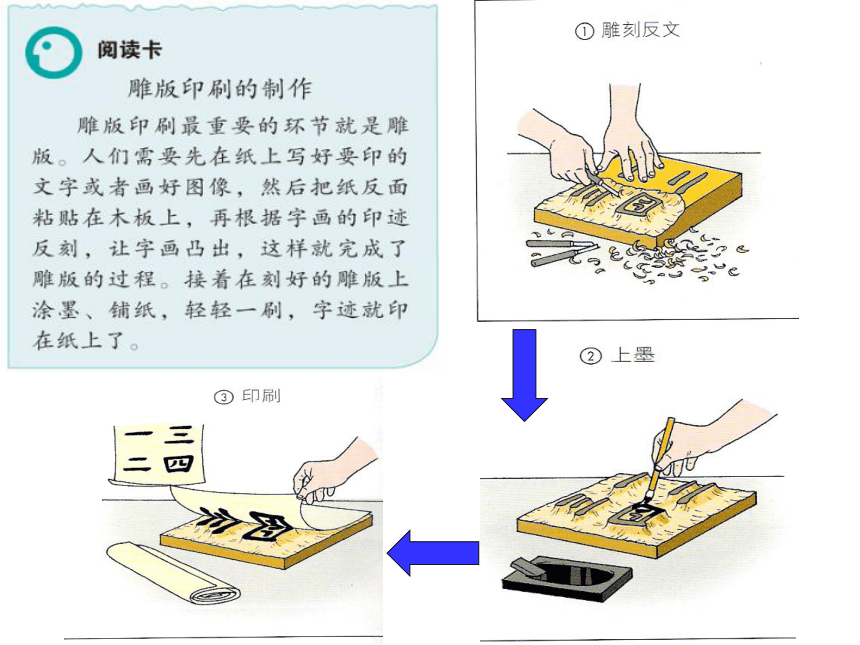 阅读卡

雕版印刷的制作

雕版印刷最重要的环节就是雕版。人们需要先在纸上写好要印的文字或者画好图像，然后把纸反面粘贴在木板上，再根据字画的印迹反刻，让字画凸出，这样就完成了雕版的过程。接着在刻好的雕版上涂墨、铺纸，轻轻一刷，字迹就印在纸上了。

① 雕刻反文

② 上墨

③ 印刷

一 三
二 四