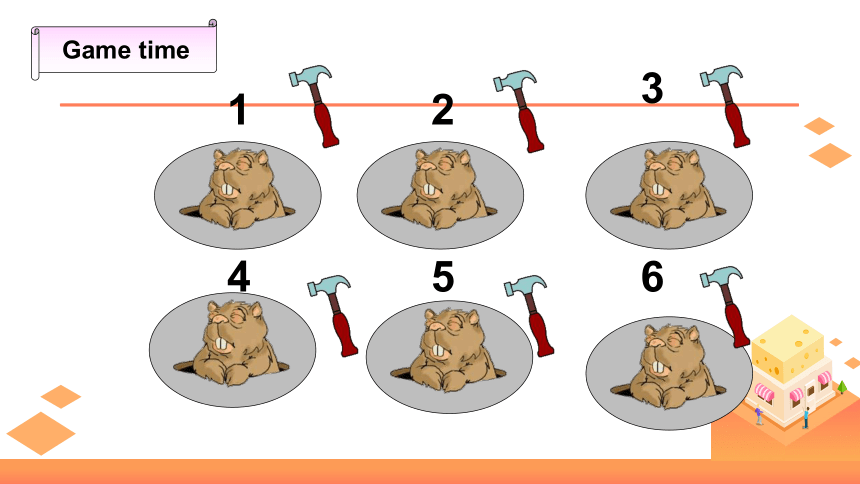 Game time

1

2

3

4

5

6