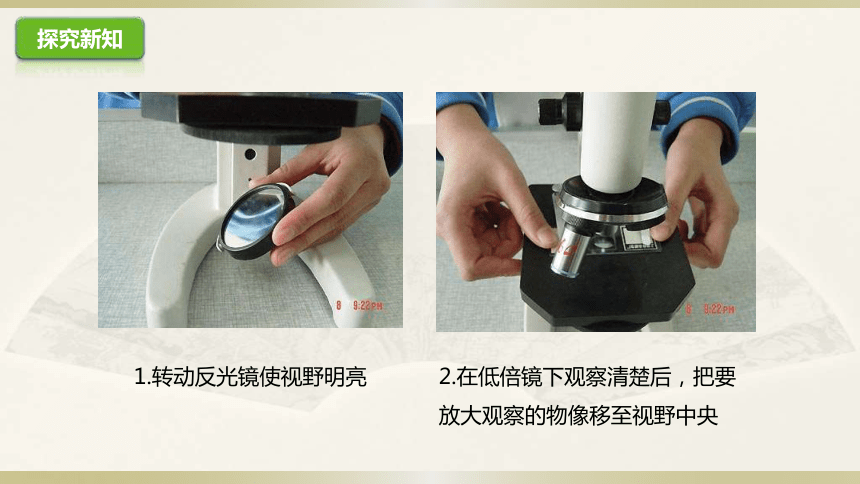 探究新知

8 9:22PM

8 9:22PM

1.转动反光镜使视野明亮

2.在低倍镜下观察清楚后，把要放大观察的物像移至视野中央