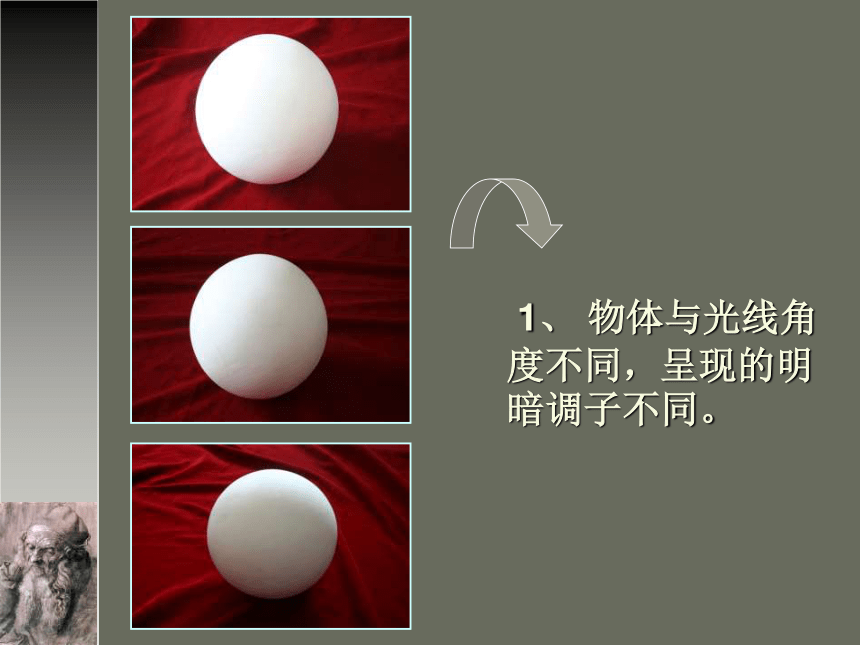 1、 物体与光线角度不同，呈现的明暗调子不同。