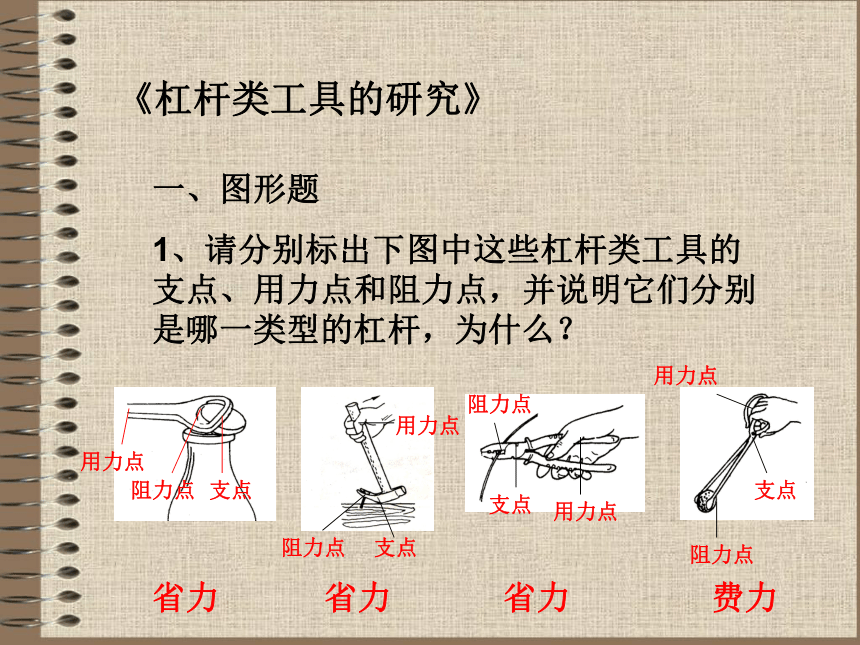 《杠杆类工具的研究》

一、图形题

1、请分别标出下图中这些杠杆类工具的支点、用力点和阻力点，并说明它们分别是哪一类型的杠杆，为什么？

用力点
阻力点 支点

用力点
阻力点 支点

阻力点
支点 用力点

用力点
支点
阻力点

省力 省力 省力 费力