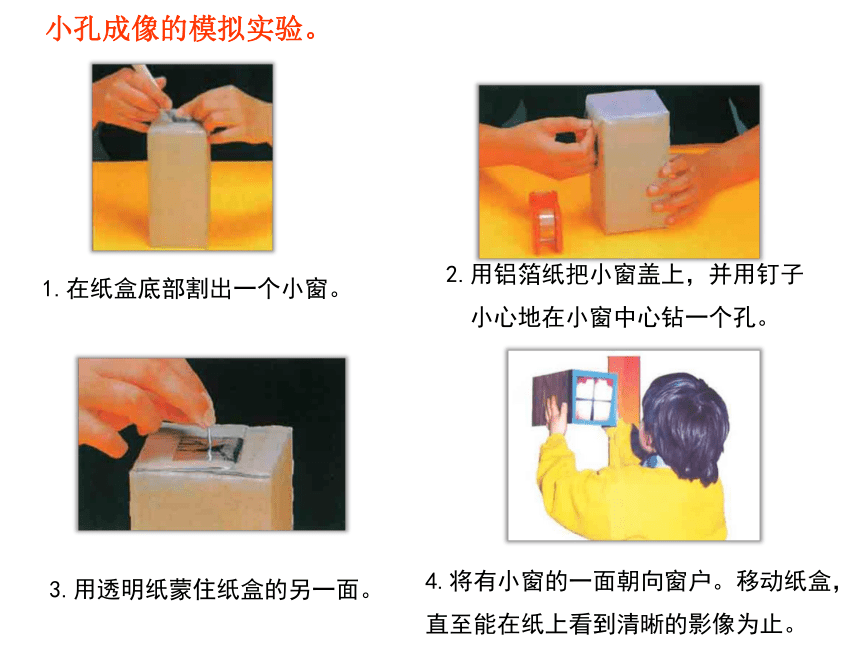 小孔成像的模拟实验。

1. 在纸盒底部割出一个小窗。

2. 用铝箔纸把小窗盖上，并用钉子小心地在小窗中心钻一个孔。

3. 用透明纸蒙住纸盒的另一面。

4. 将有小窗的一面朝向窗户。移动纸盒，直至能在纸上看到清晰的影像为止。