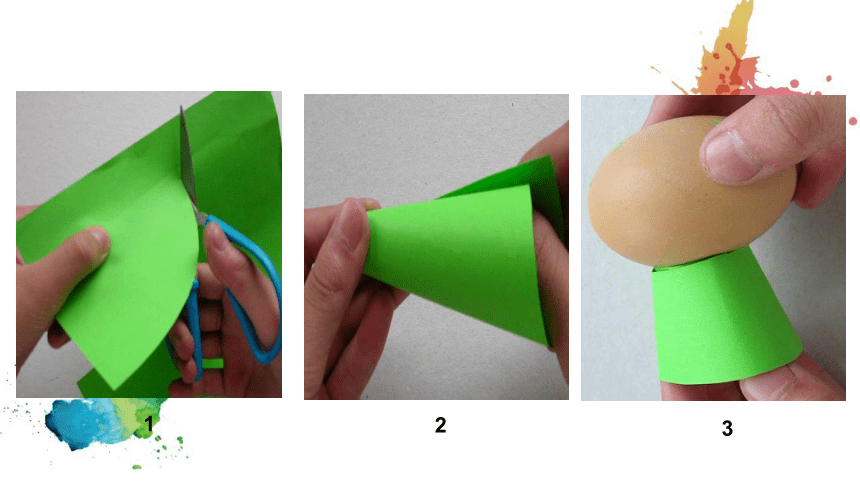 1

2

3