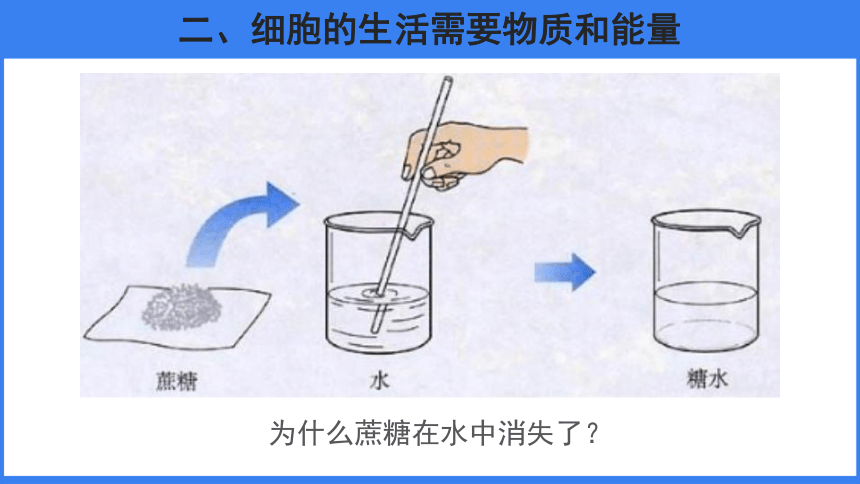 二、细胞的生活需要物质和能量

蔗糖

水

糖水

为什么蔗糖在水中消失了？