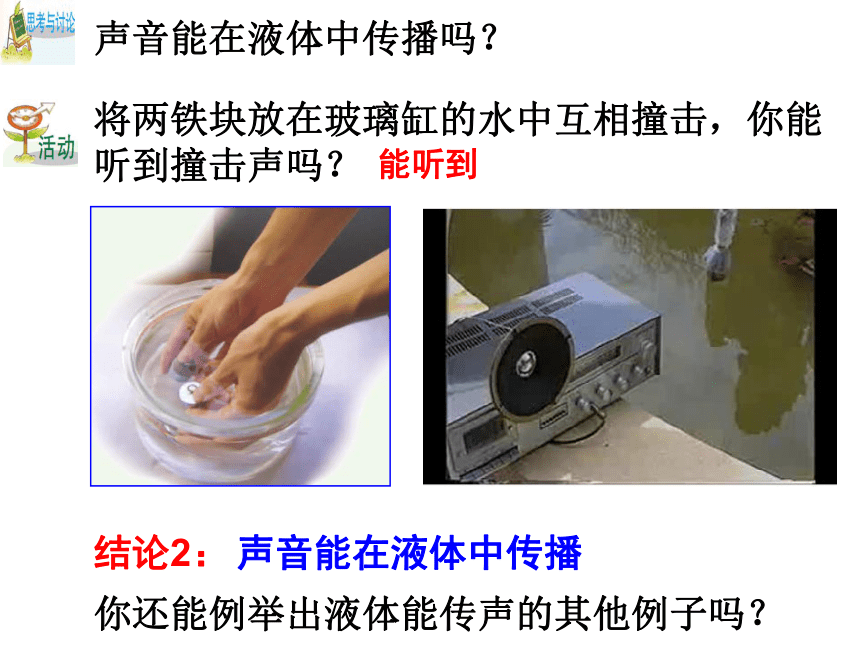 思考与讨论

声音能在液体中传播吗？

活动

将两铁块放在玻璃缸的水中互相撞击，你能听到撞击声吗？ 能听到

结论2：声音能在液体中传播

你还能例举出液体能传声的其他例子吗？