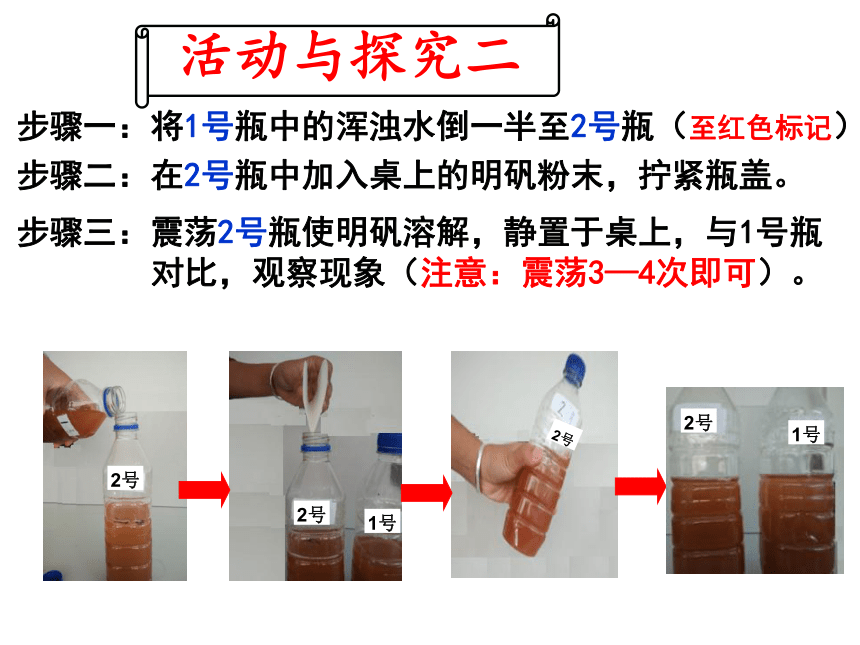 活动与探究二

步骤一：将1号瓶中的浑浊水倒一半至2号瓶（至红色标记）

步骤二：在2号瓶中加入桌上的明矾粉末，拧紧瓶盖。

步骤三：震荡2号瓶使明矾溶解，静置于桌上，与1号瓶对比，观察现象（注意：震荡3—4次即可）。

2号

2号 1号

2号

2号 1号