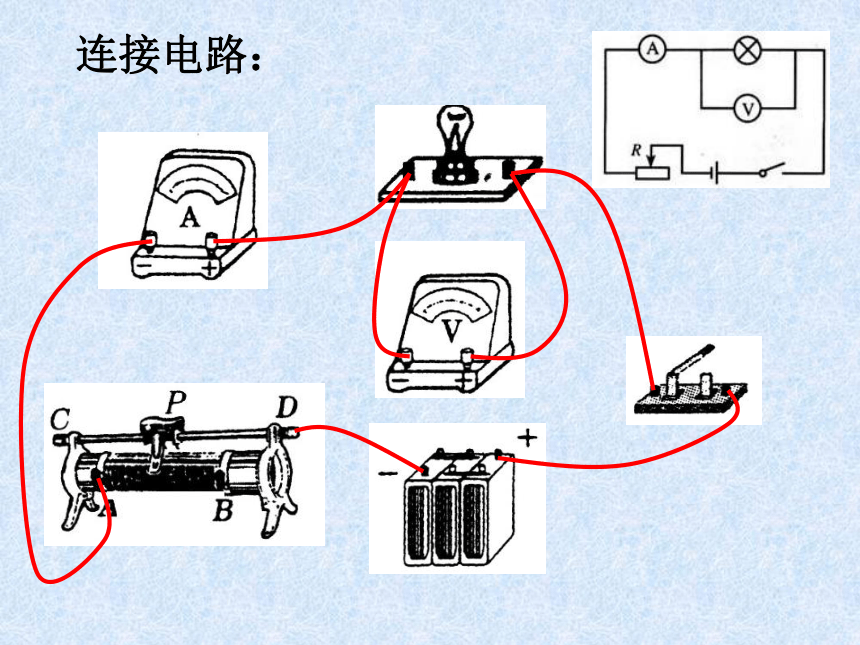 连接电路：

A
V
R

A
−
+

V
−
+

C
P
D
A
B

−
+