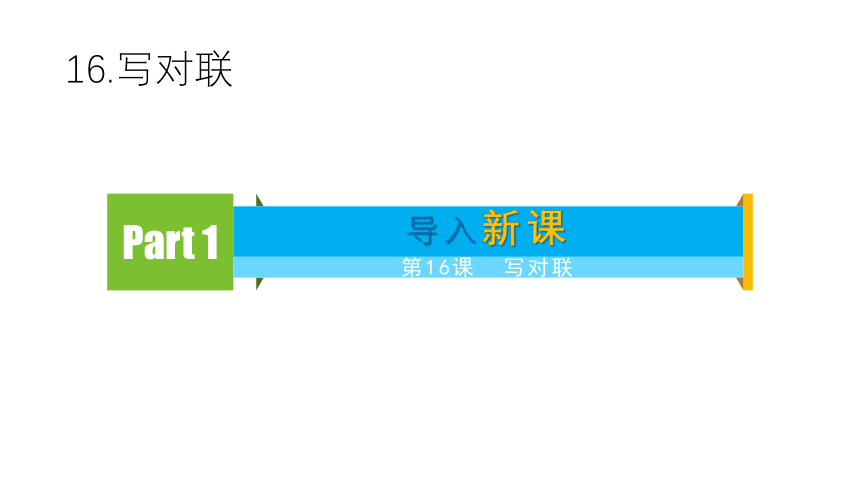 16.写对联

Part 1

导入新课

第16课 写对联