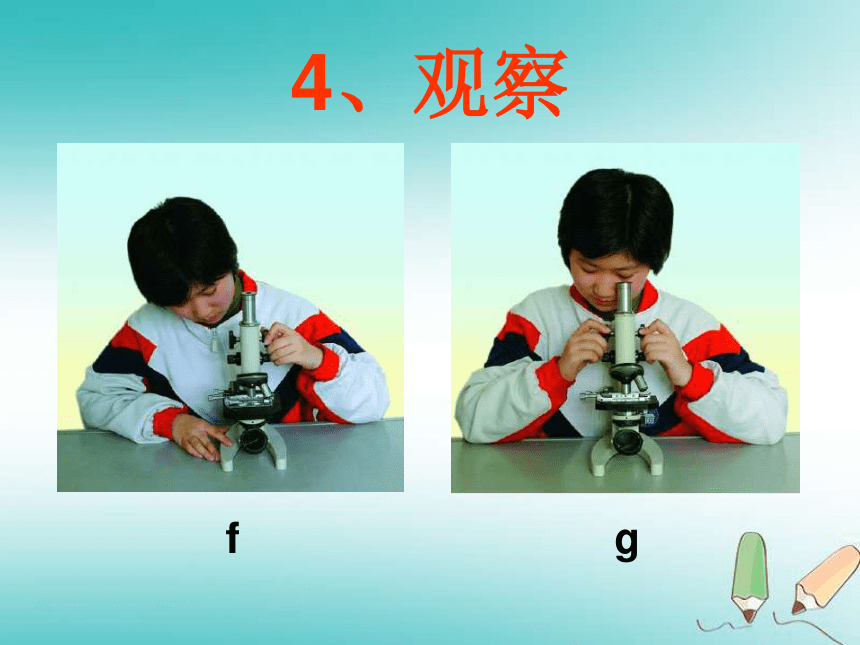 4、观察

f

g